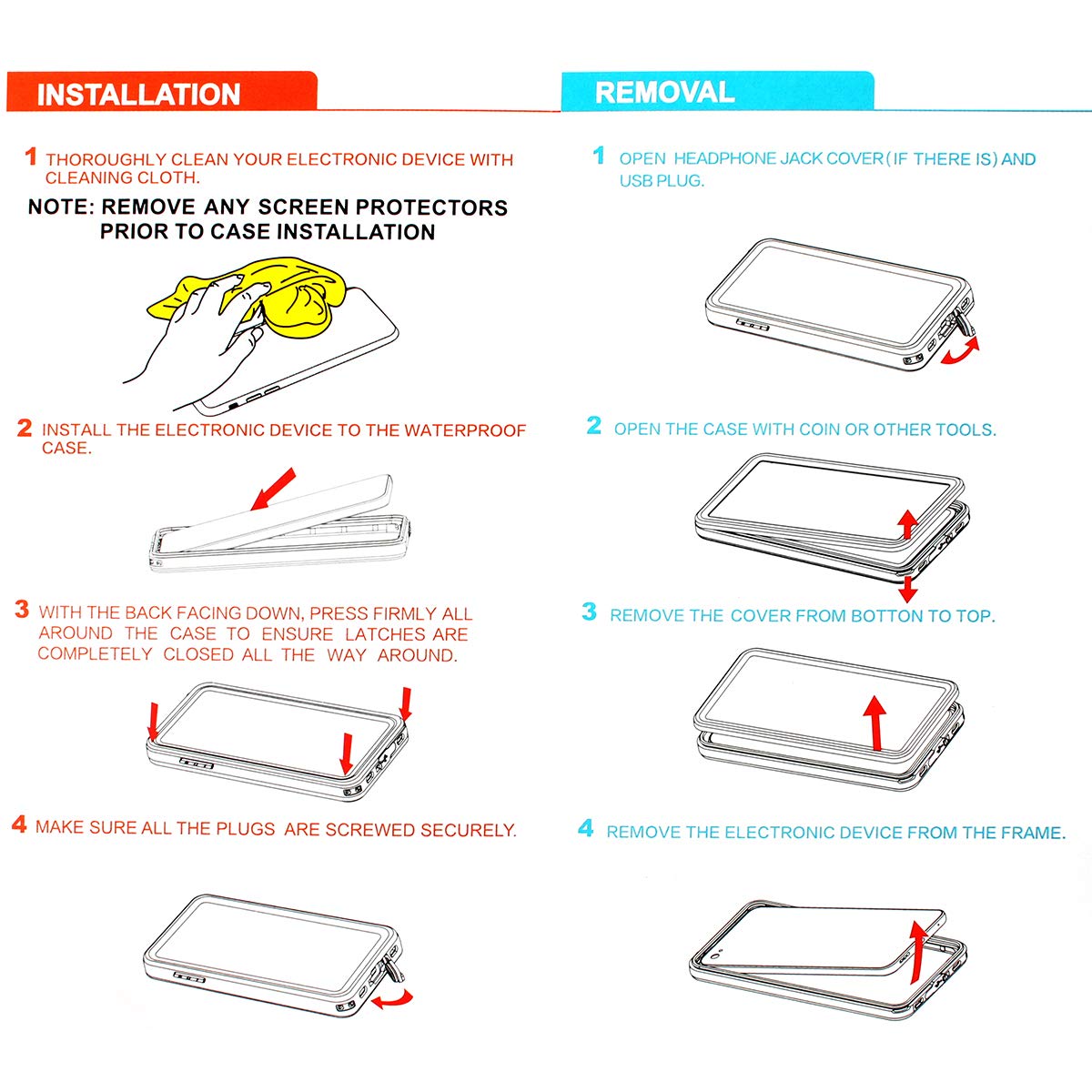 INSTALLATION

1 THOROUGHLY CLEAN YOUR ELECTRONIC DEVICE WITH CLEANING CLOTH.

NOTE: REMOVE ANY SCREEN PROTECTORS PRIOR TO CASE INSTALLATION

2 INSTALL THE ELECTRONIC DEVICE TO THE WATERPROOF CASE.

3 WITH THE BACK FACING DOWN, PRESS FIRMLY ALL AROUND THE CASE TO ENSURE LATCHES ARE COMPLETELY CLOSED ALL THE WAY AROUND.

4 MAKE SURE ALL THE PLUGS ARE SCREWED SECURELY.

REMOVAL

1 OPEN HEADPHONE JACK COVER (IF THERE IS) AND USB PLUG.

2 OPEN THE CASE WITH COIN OR OTHER TOOLS.

3 REMOVE THE COVER FROM BOTTON TO TOP.

4 REMOVE THE ELECTRONIC DEVICE FROM THE FRAME.