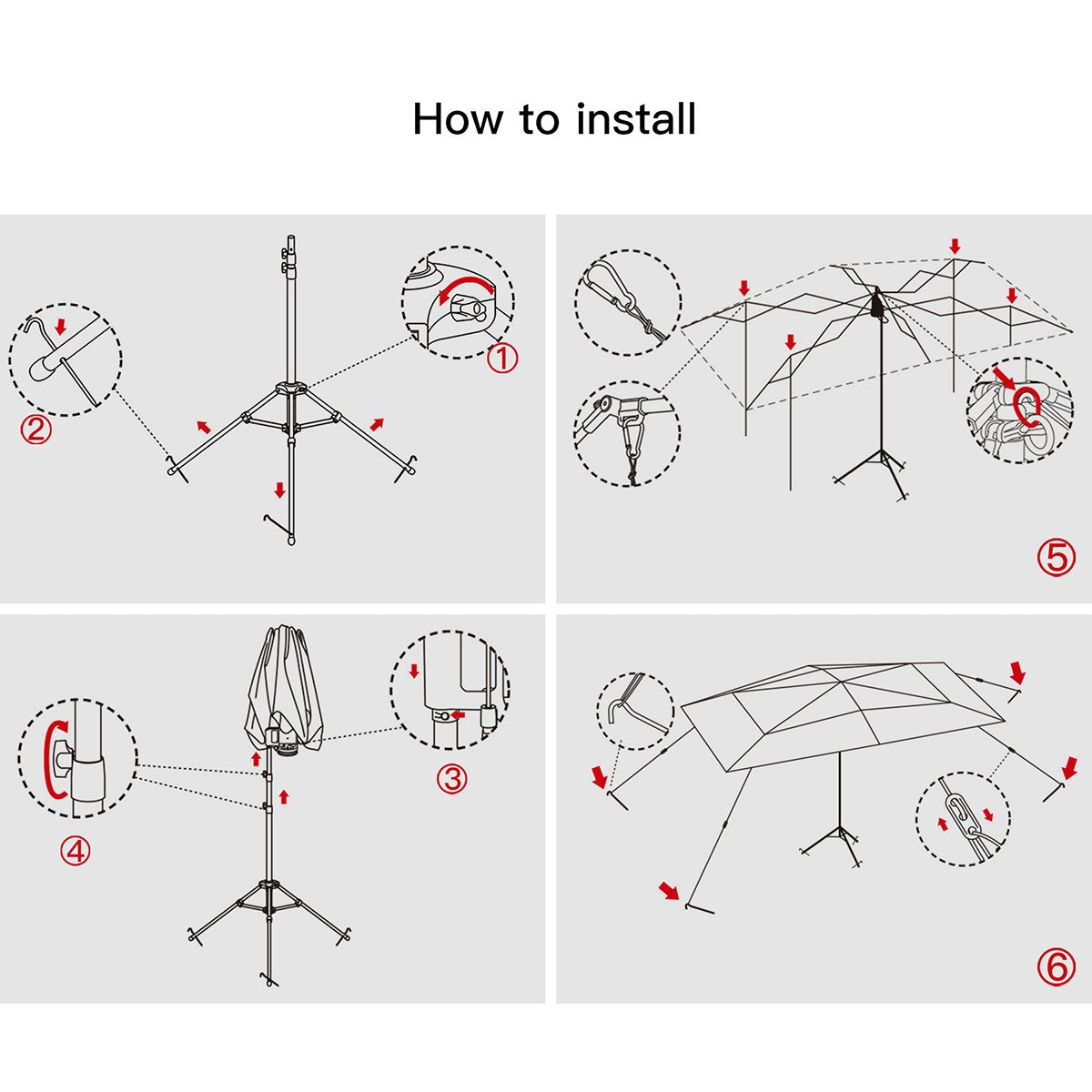 How to install

①

②

⑤

③

④

⑥